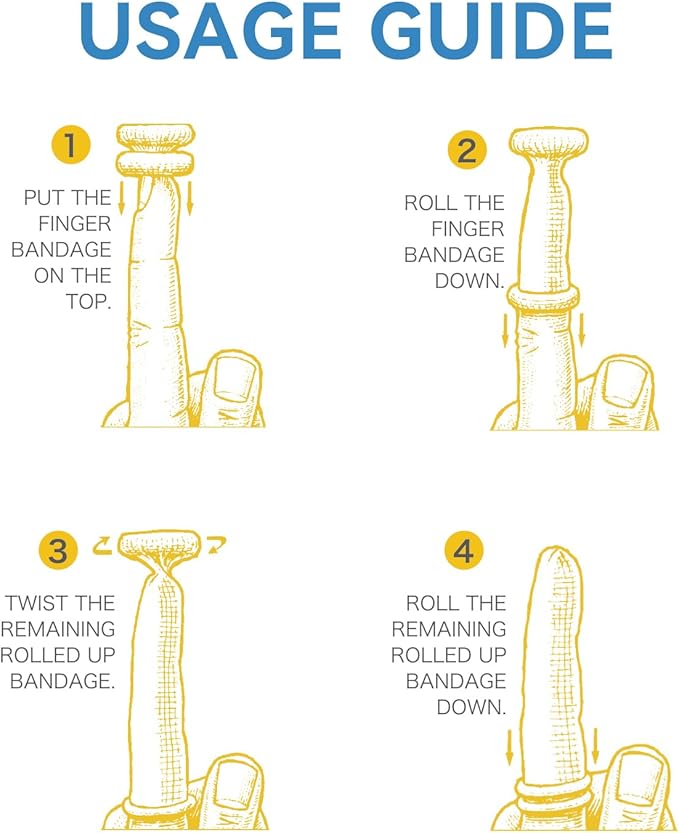 USAGE GUIDE

1

PUT THE FINGER BANDAGE ON THE TOP.

2

ROLL THE FINGER BANDAGE DOWN.

3

TWIST THE REMAINING ROLLED UP BANDAGE.

4

ROLL THE REMAINING ROLLED UP BANDAGE DOWN.