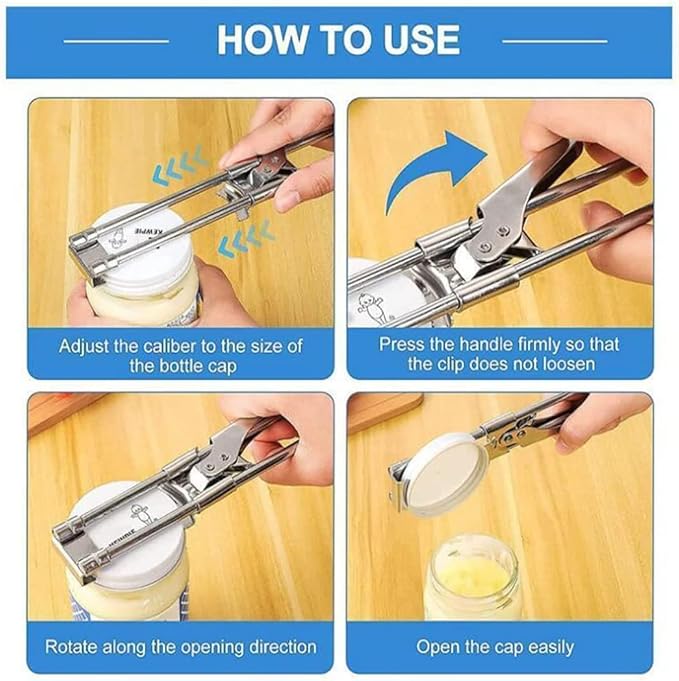 HOW TO USE

KEWPIE

Adjust the caliber to the size of the bottle cap

Press the handle firmly so that the clip does not loosen

KEWPIE

Rotate along the opening direction

Open the cap easily