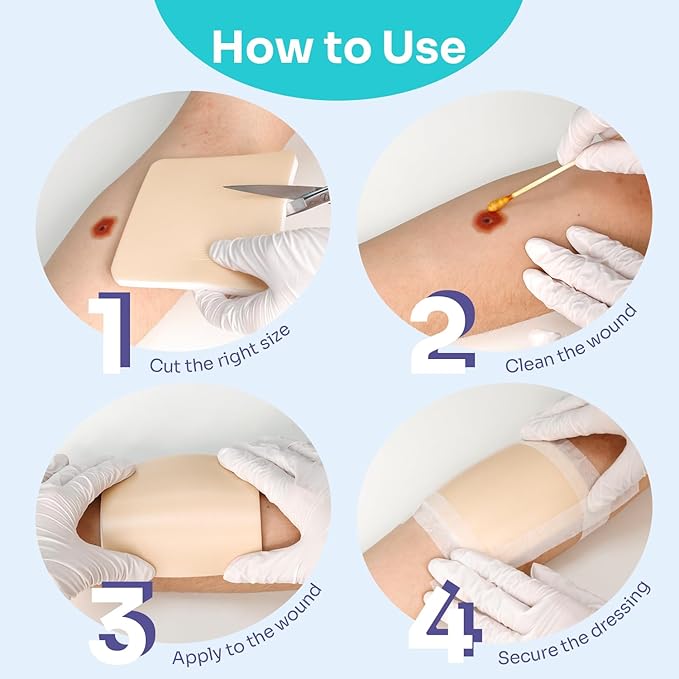 How to Use

1 Cut the right size

2 Clean the wound

3 Apply to the wound

4 Secure the dressing