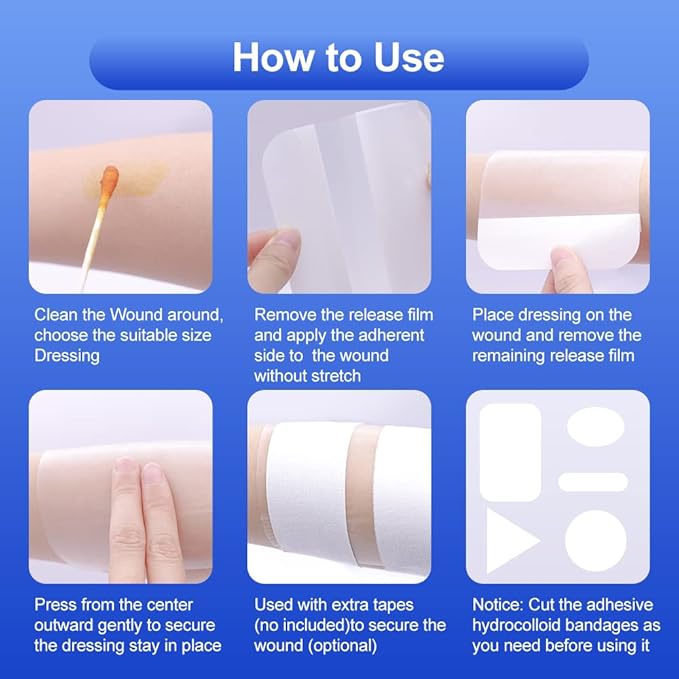 How to Use

Clean the Wound around, choose the suitable size Dressing

Remove the release film and apply the adherent side to the wound without stretch

Place dressing on the wound and remove the remaining release film

Press from the center outward gently to secure the dressing stay in place

Used with extra tapes (no included)to secure the wound (optional)

Notice: Cut the adhesive hydrocolloid bandages as you need before using it