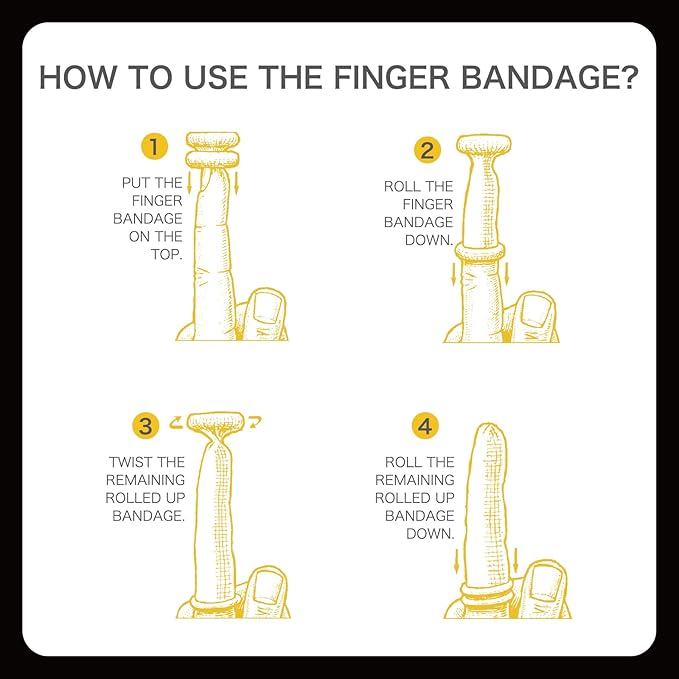 HOW TO USE THE FINGER BANDAGE?

1
PUT THE FINGER BANDAGE ON THE TOP.

2
ROLL THE FINGER BANDAGE DOWN.

3
TWIST THE REMAINING ROLLED UP BANDAGE.

4
ROLL THE REMAINING ROLLED UP BANDAGE DOWN.