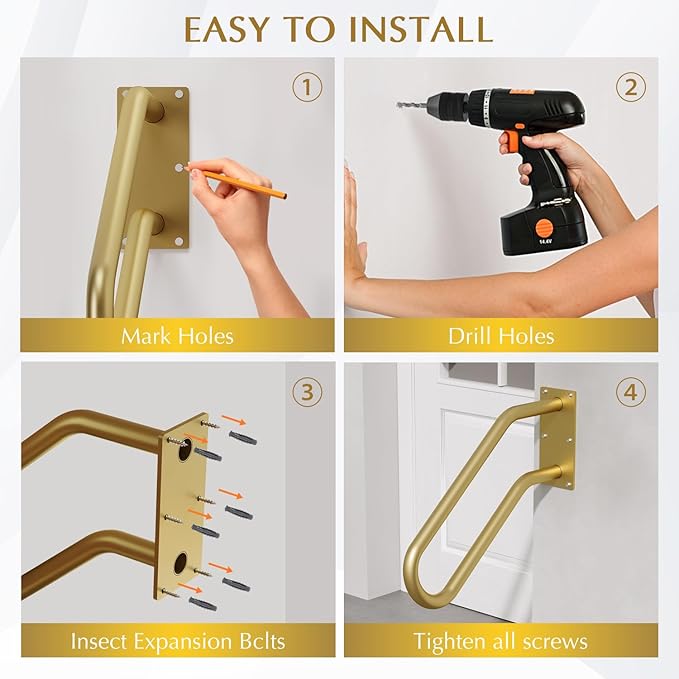 EASY TO INSTALL

1

Mark Holes

2

14.4V

Drill Holes

3

Insect Expansion Bclts

4

Tighten all screws