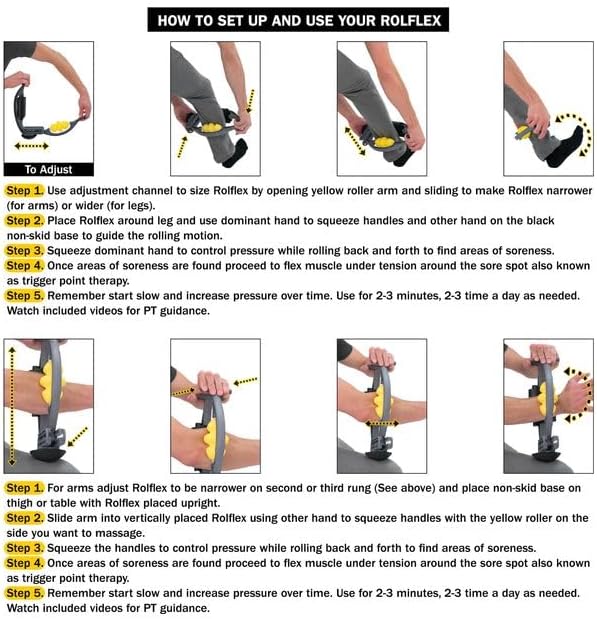 HOW TO SET UP AND USE YOUR ROLFLEX

To Adjust

Step 1. Use adjustment channel to size Rolflex by opening yellow roller arm and sliding to make Rolflex narrower (for arms) or wider (for legs).
Step 2. Place Rolflex around leg and use dominant hand to squeeze handles and other hand on the black non-skid base to guide the rolling motion.
Step 3. Squeeze dominant hand to control pressure while rolling back and forth to find areas of soreness.
Step 4. Once areas of soreness are found proceed to flex muscle under tension around the sore spot also known as trigger point therapy.
Step 5. Remember start slow and increase pressure over time. Use for 2-3 minutes, 2-3 time a day as needed. Watch included videos for PT guidance.

Step 1. For arms adjust Rolflex to be narrower on second or third rung (See above) and place non-skid base on thigh or table with Rolflex placed upright.
Step 2. Slide arm into vertically placed Rolflex using other hand to squeeze handles with the yellow roller on the side you want to massage.
Step 3. Squeeze the handles to control pressure while rolling back and forth to find areas of soreness.
Step 4. Once areas of soreness are found proceed to flex muscle under tension around the sore spot also known as trigger point therapy.
Step 5. Remember start slow and increase pressure over time. Use for 2-3 minutes, 2-3 time a day as needed. Watch included videos for PT guidance.