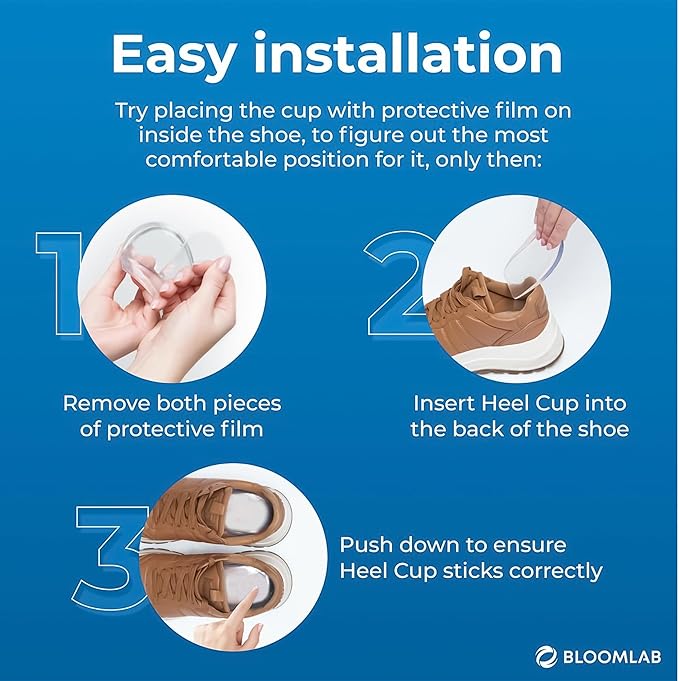 Easy installation

Try placing the cup with protective film on inside the shoe, to figure out the most comfortable position for it, only then:

1

Remove both pieces of protective film

2

Insert Heel Cup into the back of the shoe

3

Push down to ensure Heel Cup sticks correctly

BLOOMLAB