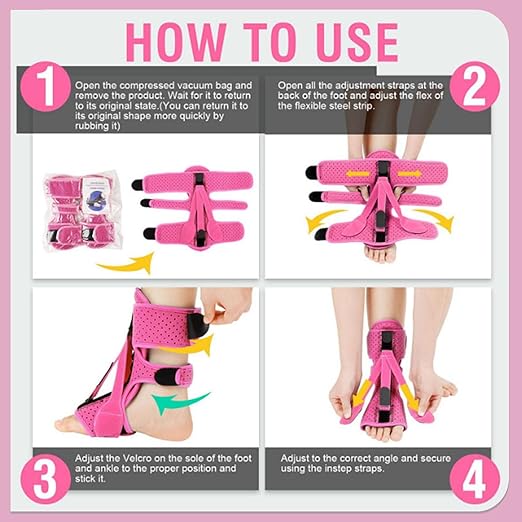 HOW TO USE

1
Open the compressed vacuum bag and remove the product. Wait for it to return to its original state.(You can return it to its original shape more quickly by rubbing it)

2
Open all the adjustment straps at the back of the foot and adjust the flex of the flexible steel strip.

3
Adjust the Velcro on the sole of the foot and ankle to the proper position and stick it.

4
Adjust to the correct angle and secure using the instep straps.