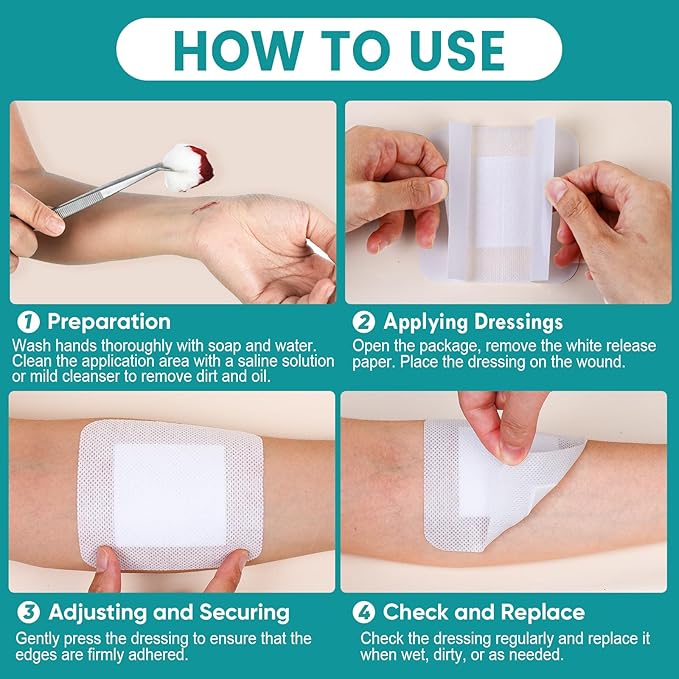 HOW TO USE

1 Preparation
Wash hands thoroughly with soap and water. Clean the application area with a saline solution or mild cleanser to remove dirt and oil.

2 Applying Dressings
Open the package, remove the white release paper. Place the dressing on the wound.

3 Adjusting and Securing
Gently press the dressing to ensure that the edges are firmly adhered.

4 Check and Replace
Check the dressing regularly and replace it when wet, dirty, or as needed.