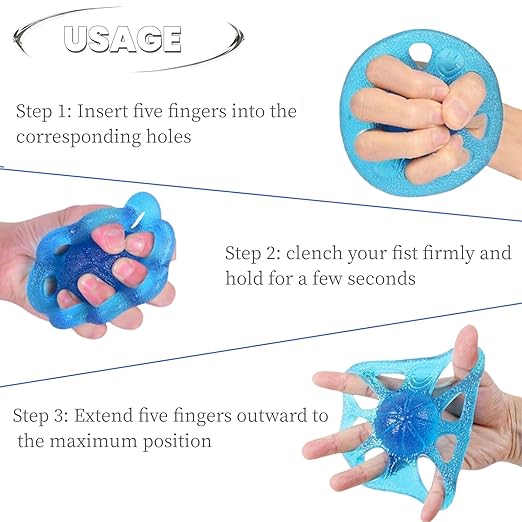 USAGE

Step 1: Insert five fingers into the corresponding holes

Step 2: clench your fist firmly and hold for a few seconds

Step 3: Extend five fingers outward to the maximum position