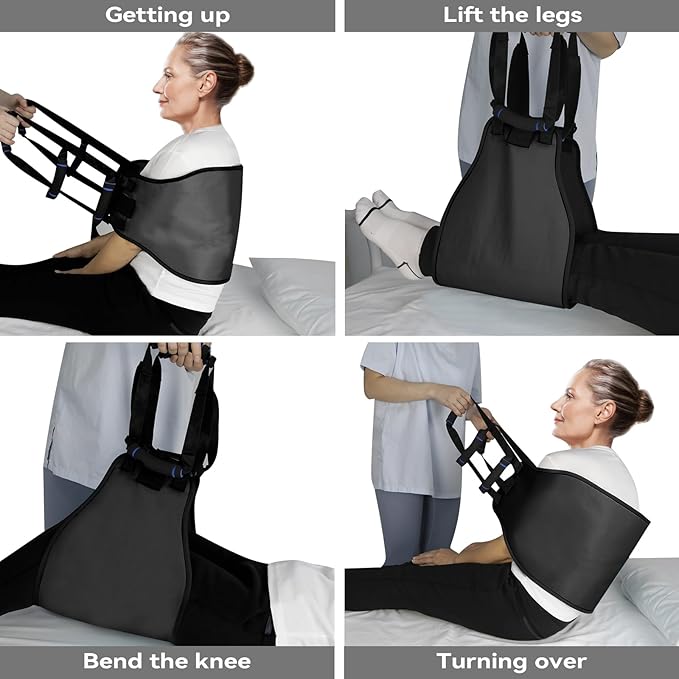 Getting up

Lift the legs

Bend the knee

Turning over