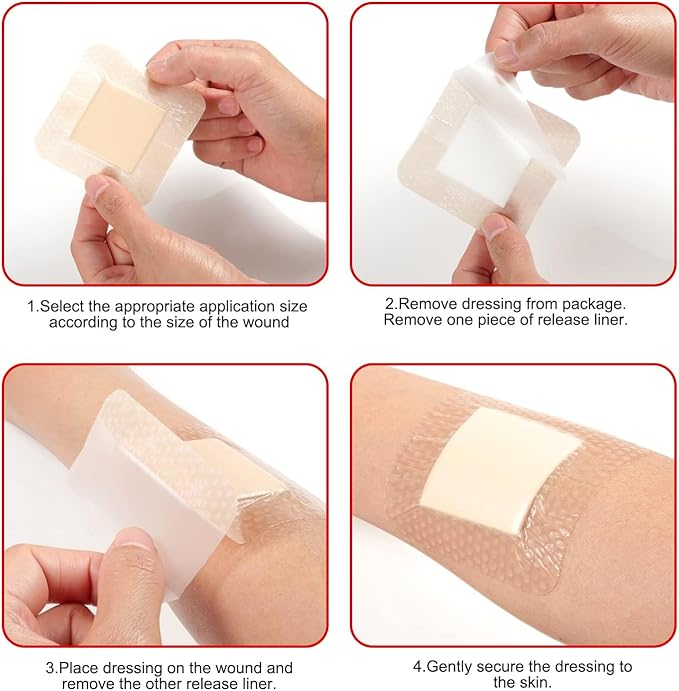 1.Select the appropriate application size according to the size of the wound

2.Remove dressing from package. Remove one piece of release liner.

3.Place dressing on the wound and remove the other release liner.

4.Gently secure the dressing to the skin.