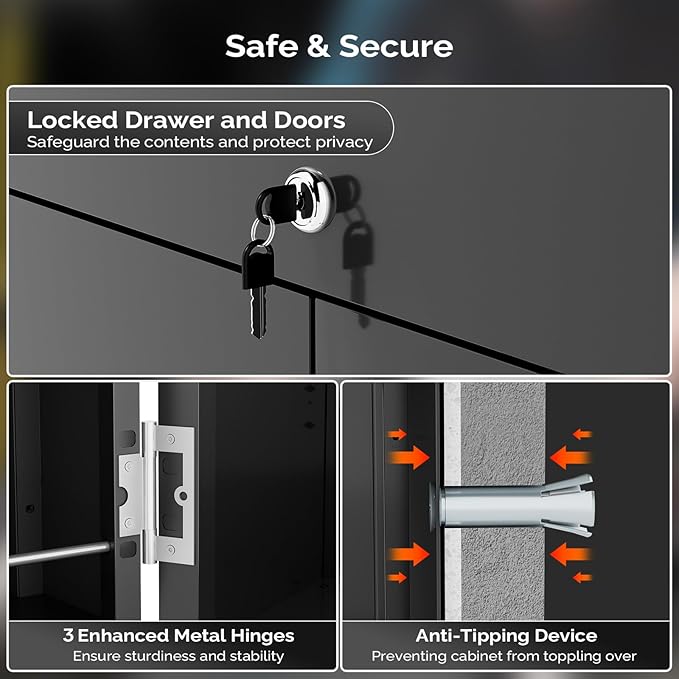 Safe & Secure

Locked Drawer and Doors
Safeguard the contents and protect privacy

3 Enhanced Metal Hinges
Ensure sturdiness and stability

Anti-Tipping Device
Preventing cabinet from toppling over