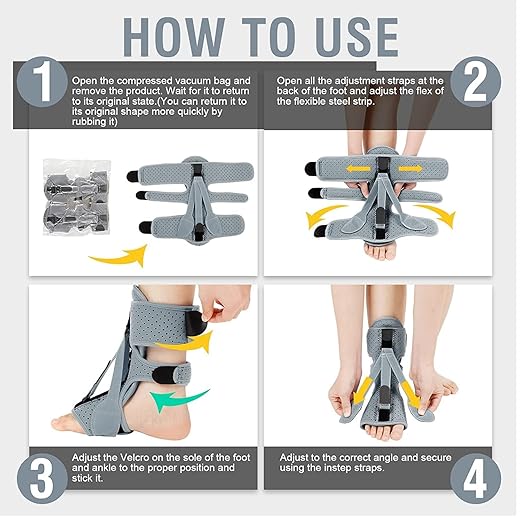 HOW TO USE

1
Open the compressed vacuum bag and remove the product. Wait for it to return to its original state.(You can return it to its original shape more quickly by rubbing it)

2
Open all the adjustment straps at the back of the foot and adjust the flex of the flexible steel strip.

3
Adjust the Velcro on the sole of the foot and ankle to the proper position and stick it.

4
Adjust to the correct angle and secure using the instep straps.