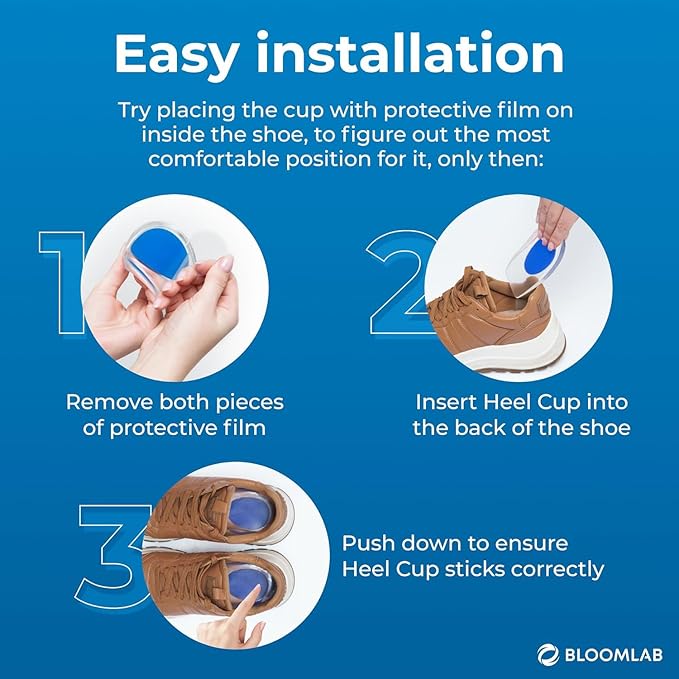 Easy installation

Try placing the cup with protective film on inside the shoe, to figure out the most comfortable position for it, only then:

1

Remove both pieces of protective film

2

Insert Heel Cup into the back of the shoe

3

Push down to ensure Heel Cup sticks correctly

BLOOMLAB