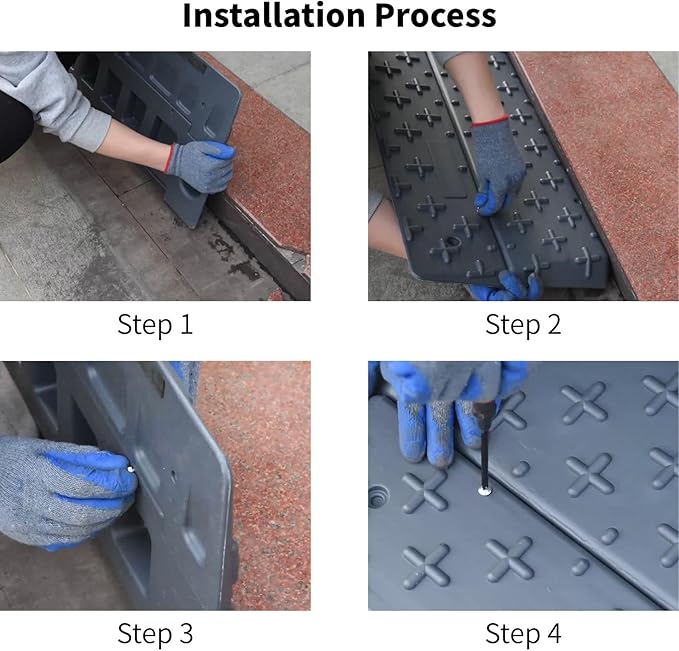 Installation Process

Step 1

Step 2

Step 3

Step 4