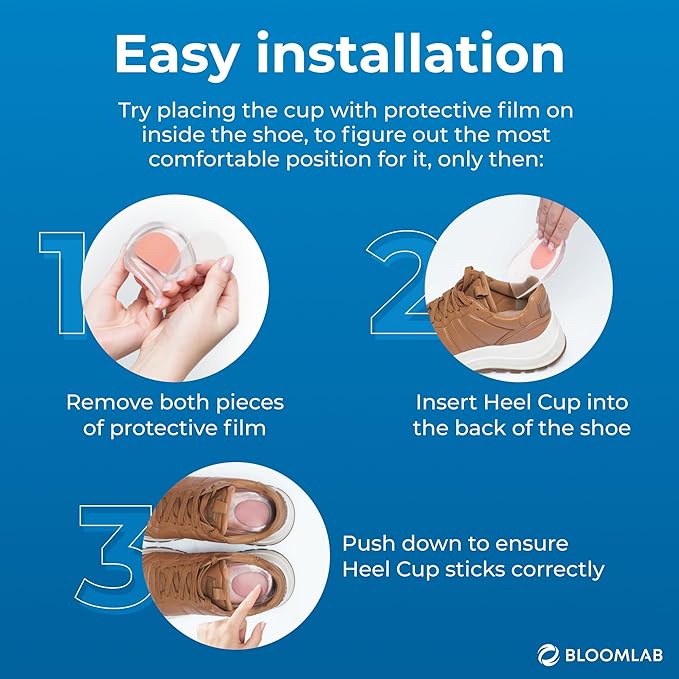 Easy installation

Try placing the cup with protective film on inside the shoe, to figure out the most comfortable position for it, only then:

1

Remove both pieces of protective film

2

Insert Heel Cup into the back of the shoe

3

Push down to ensure Heel Cup sticks correctly

BLOOMLAB