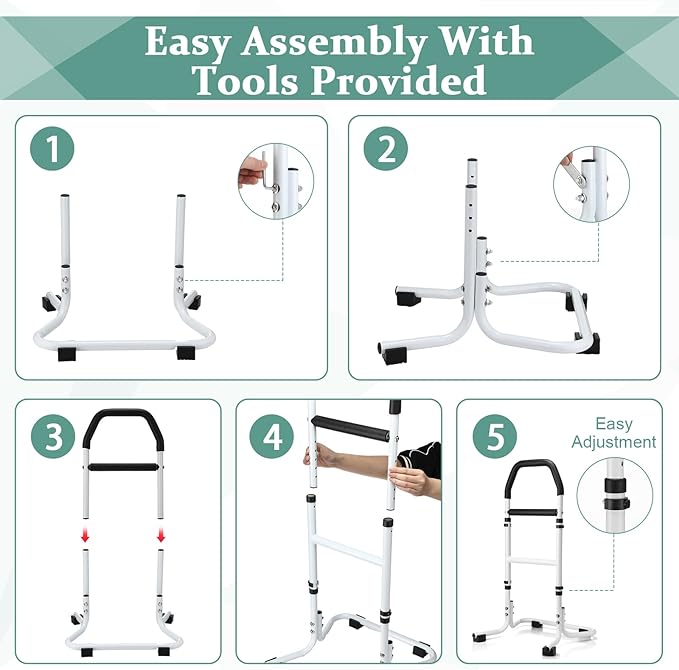 Easy Assembly With Tools Provided

1

2

3

4

5

Easy Adjustment