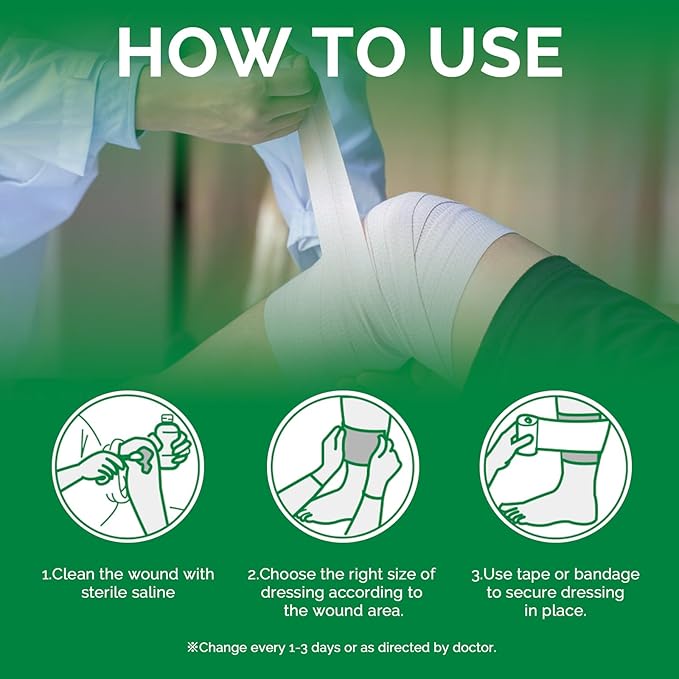 HOW TO USE

1.Clean the wound with sterile saline

2.Choose the right size of dressing according to the wound area.

3.Use tape or bandage to secure dressing in place.

※Change every 1-3 days or as directed by doctor.