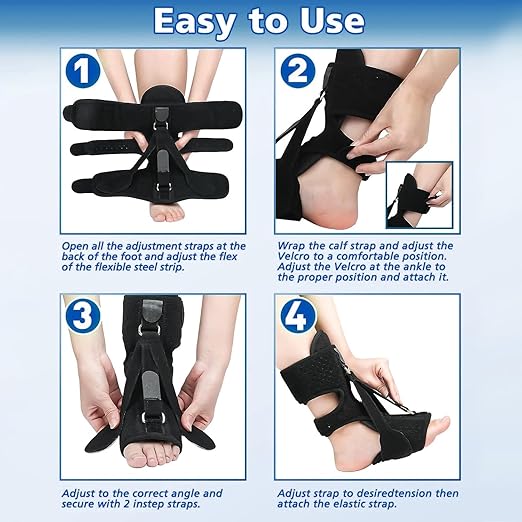 Easy to Use

1

Open all the adjustment straps at the back of the foot and adjust the flex of the flexible steel strip.

2

Wrap the calf strap and adjust the Velcro to a comfortable position. Adjust the Velcro at the ankle to the proper position and attach it.

3

Adjust to the correct angle and secure with 2 instep straps.

4

Adjust strap to desiredtension then attach the elastic strap.