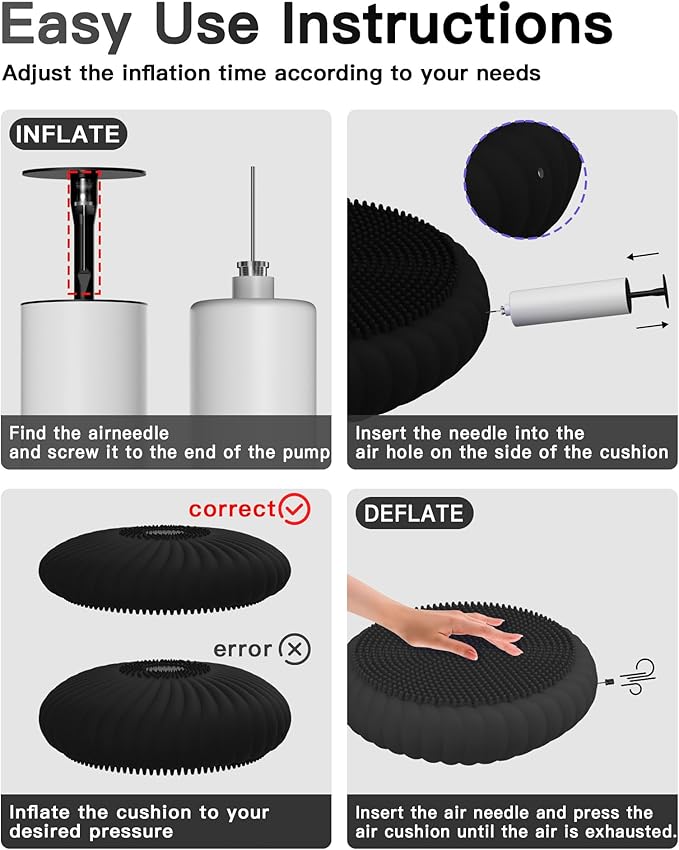 Easy Use Instructions

Adjust the inflation time according to your needs

INFLATE

Find the airneedle and screw it to the end of the pump

Insert the needle into the air hole on the side of the cushion

correct

error

Inflate the cushion to your desired pressure

DEFLATE

Insert the air needle and press the air cushion until the air is exhausted.