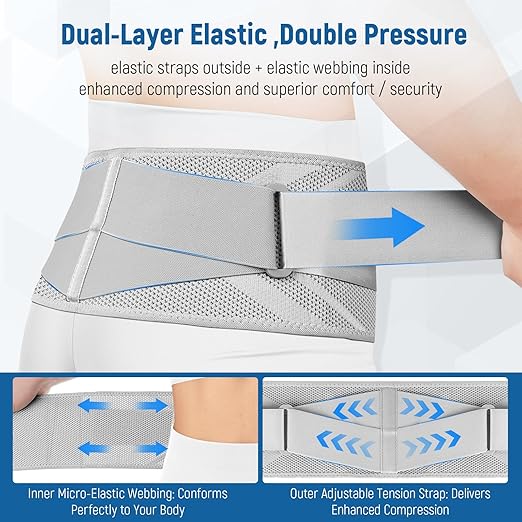 Dual-Layer Elastic ,Double Pressure

elastic straps outside + elastic webbing inside
enhanced compression and superior comfort / security

Inner Micro-Elastic Webbing: Conforms Perfectly to Your Body

Outer Adjustable Tension Strap: Delivers Enhanced Compression