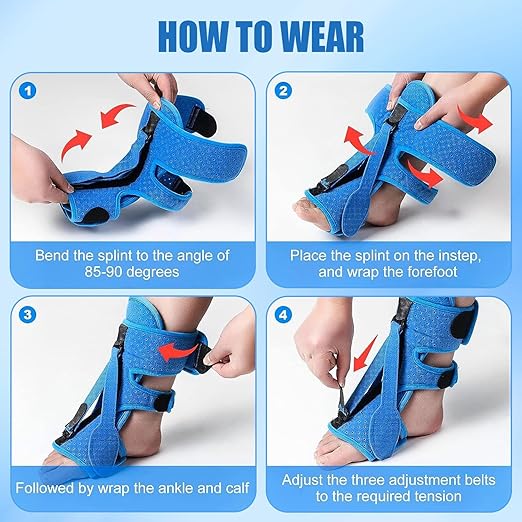 HOW TO WEAR

1

Bend the splint to the angle of 85-90 degrees

2

Place the splint on the instep, and wrap the forefoot

3

Followed by wrap the ankle and calf

4

Adjust the three adjustment belts to the required tension