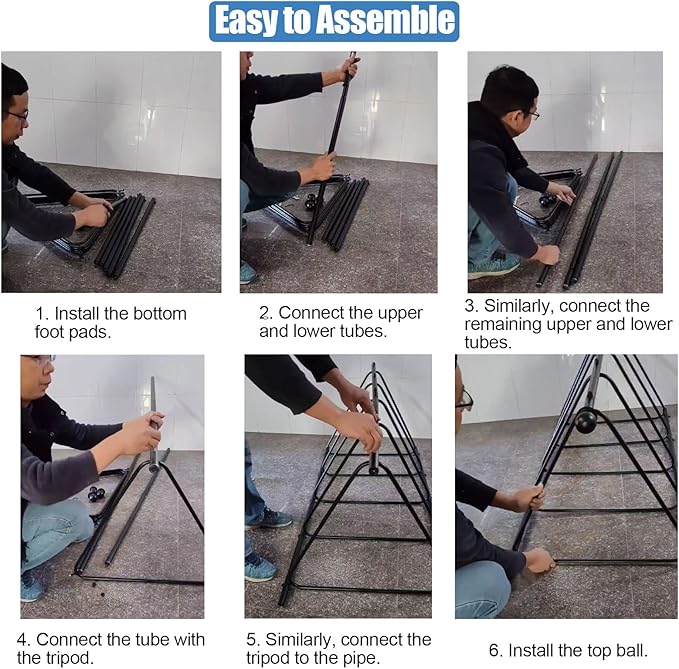 Easy to Assemble

1. Install the bottom foot pads.

2. Connect the upper and lower tubes.

3. Similarly, connect the remaining upper and lower tubes.

4. Connect the tube with the tripod.

5. Similarly, connect the tripod to the pipe.

6. Install the top ball.