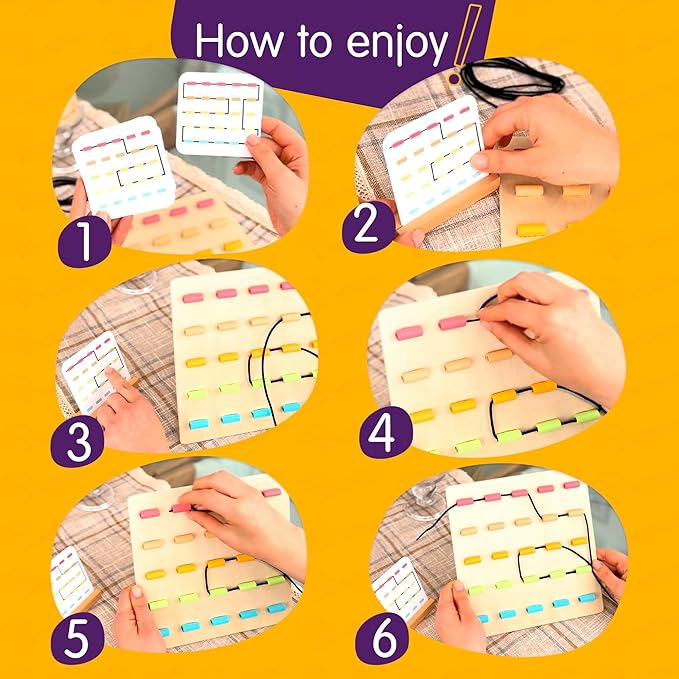 How to enjoy!

1

2

3

4

5

6